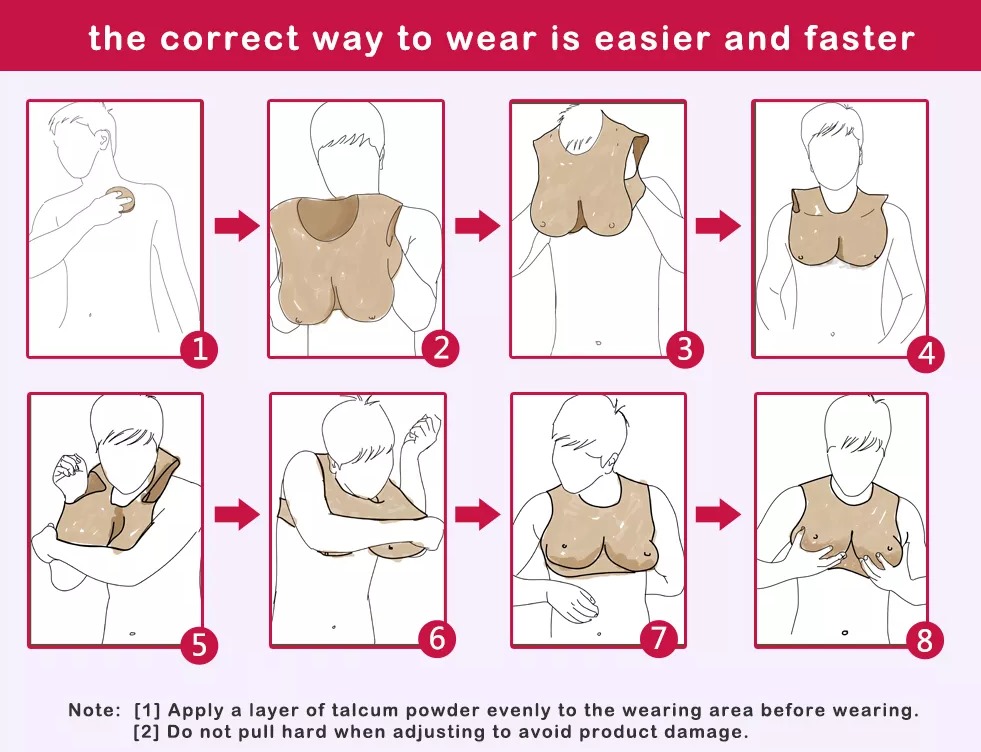 the correct way to wear is easier and faster

1

2

3

4

5

6

7

8

Note: [1] Apply a layer of talcum powder evenly to the wearing area before wearing.
[2] Do not pull hard when adjusting to avoid product damage.